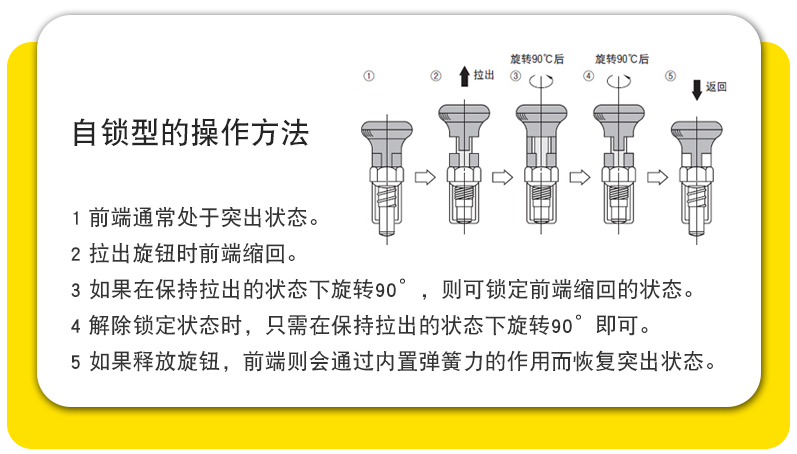 自锁型的操作方法

①
② 拉出
③ 旋转90℃后
④ 旋转90℃后
⑤ 返回

1 前端通常处于突出状态。
2 拉出旋钮时前端缩回。
3 如果在保持拉出的状态下旋转90°，则可锁定前端缩回的状态。
4 解除锁定状态时，只需在保持拉出的状态下旋转90°即可。
5 如果释放旋钮，前端则会通过内置弹簧力的作用而恢复突出状态。